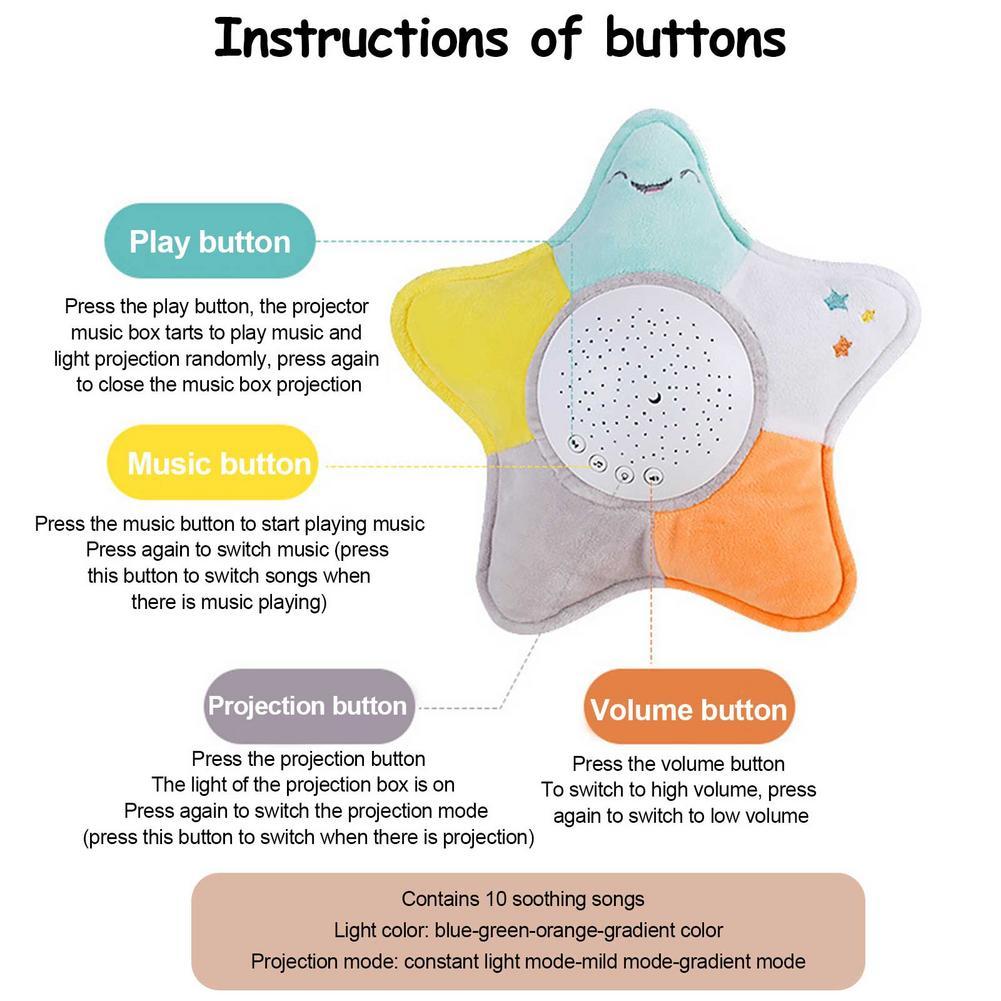 Instructions of buttons

Play button

Press the play button, the projector music box tarts to play music and light projection randomly, press again to close the music box projection

Music button

Press the music button to start playing music Press again to switch music (press this button to switch songs when there is music playing)

Projection button

Press the projection button The light of the projection box is on Press again to switch the projection mode (press this button to switch when there is projection)

Volume button

Press the volume button To switch to high volume, press again to switch to low volume

Contains 10 soothing songs
Light color: blue-green-orange-gradient color
Projection mode: constant light mode-mild mode-gradient mode